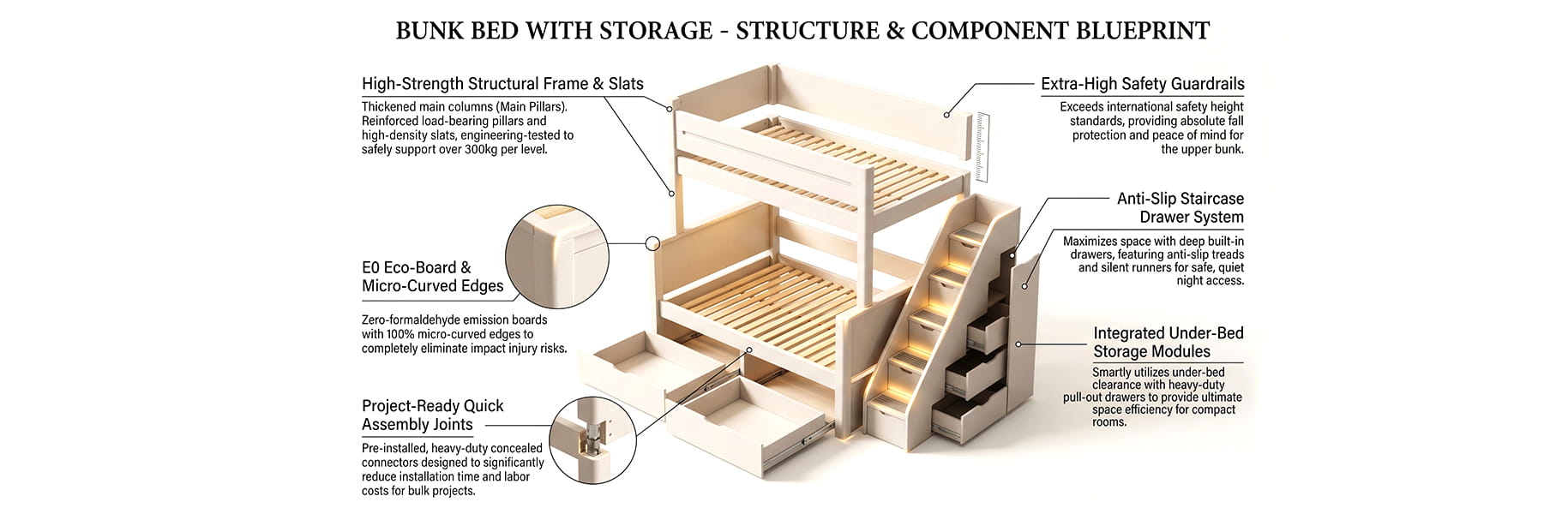 BUNK BED WITH STORAGE - STRUCTURE & COMPONENT BLUEPRINT

High-Strength Structural Frame & Slats

Thickened main columns (Main Pillars). Reinforced load-bearing pillars and high-density slats, engineering-tested to safely support over 300kg per level.

E0 Eco-Board & Micro-Curved Edges

Zero-formaldehyde emission boards with 100% micro-curved edges to completely eliminate impact injury risks.

Project-Ready Quick Assembly Joints

Pre-installed, heavy-duty concealed connectors designed to significantly reduce installation time and labor costs for bulk projects.

Extra-High Safety Guardrails

Exceeds international safety height standards, providing absolute fall protection and peace of mind for the upper bunk.

Anti-Slip Staircase Drawer System

Maximizes space with deep built-in drawers, featuring anti-slip treads and silent runners for safe, quiet night access.

Integrated Under-Bed Storage Modules

Smartly utilizes under-bed clearance with heavy-duty pull-out drawers to provide ultimate space efficiency for compact rooms.